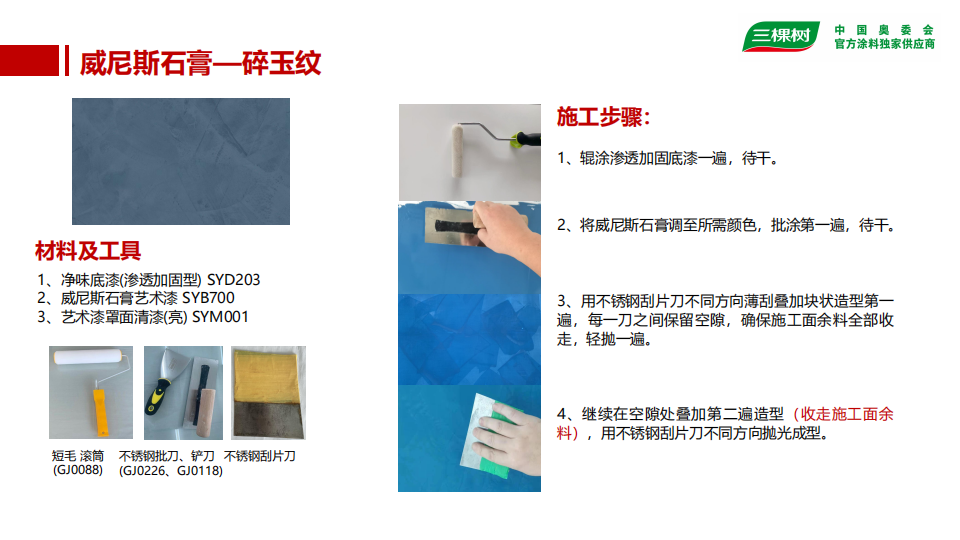 三棵树 中国奥委会 官方涂料独家供应商

威尼斯石膏—碎玉纹

材料及工具
1、净味底漆(渗透加固型) SYD203
2、威尼斯石膏艺术漆 SYB700
3、艺术漆罩面清漆(亮) SYM001

短毛 滚筒 (GJ0088)
不锈钢批刀、铲刀 (GJ0226、GJ0118)
不锈钢刮片刀

施工步骤:
1、辊涂渗透加固底漆一遍，待干。
2、将威尼斯石膏调至所需颜色，批涂第一遍，待干。
3、用不锈钢刮片刀不同方向薄刮叠加块状造型第一遍，每一刀之间保留空隙，确保施工面余料全部收走，轻抛一遍。
4、继续在空隙处叠加第二遍造型（收走施工面余料），用不锈钢刮片刀不同方向抛光成型。