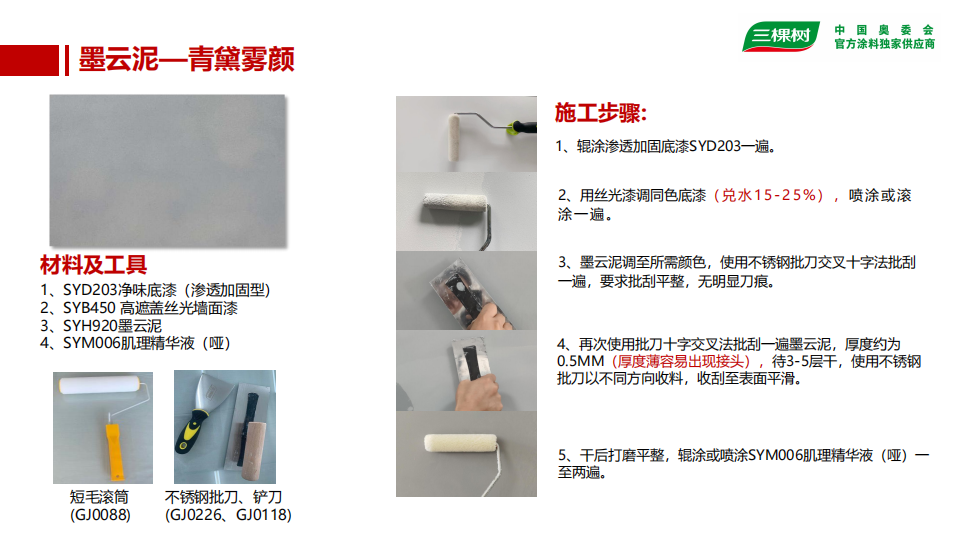 三棵树

中国奥委会
官方涂料独家供应商

墨云泥—青黛雾颜

材料及工具
1、SYD203净味底漆（渗透加固型）
2、SYB450 高遮盖丝光墙面漆
3、SYH920墨云泥
4、SYM006肌理精华液（哑）

短毛滚筒
(GJ0088)

不锈钢批刀、铲刀
(GJ0226、GJ0118)

施工步骤:

1、辊涂渗透加固底漆SYD203一遍。

2、用丝光漆调同色底漆（兑水15-25%），喷涂或滚涂一遍。

3、墨云泥调至所需颜色，使用不锈钢批刀交叉十字法批刮一遍，要求批刮平整，无明显刀痕。

4、再次使用批刀十字交叉法批刮一遍墨云泥，厚度约为0.5MM（厚度薄容易出现接头），待3-5层干，使用不锈钢批刀以不同方向收料，收刮至表面平滑。

5、干后打磨平整，辊涂或喷涂SYM006肌理精华液（哑）一至两遍。